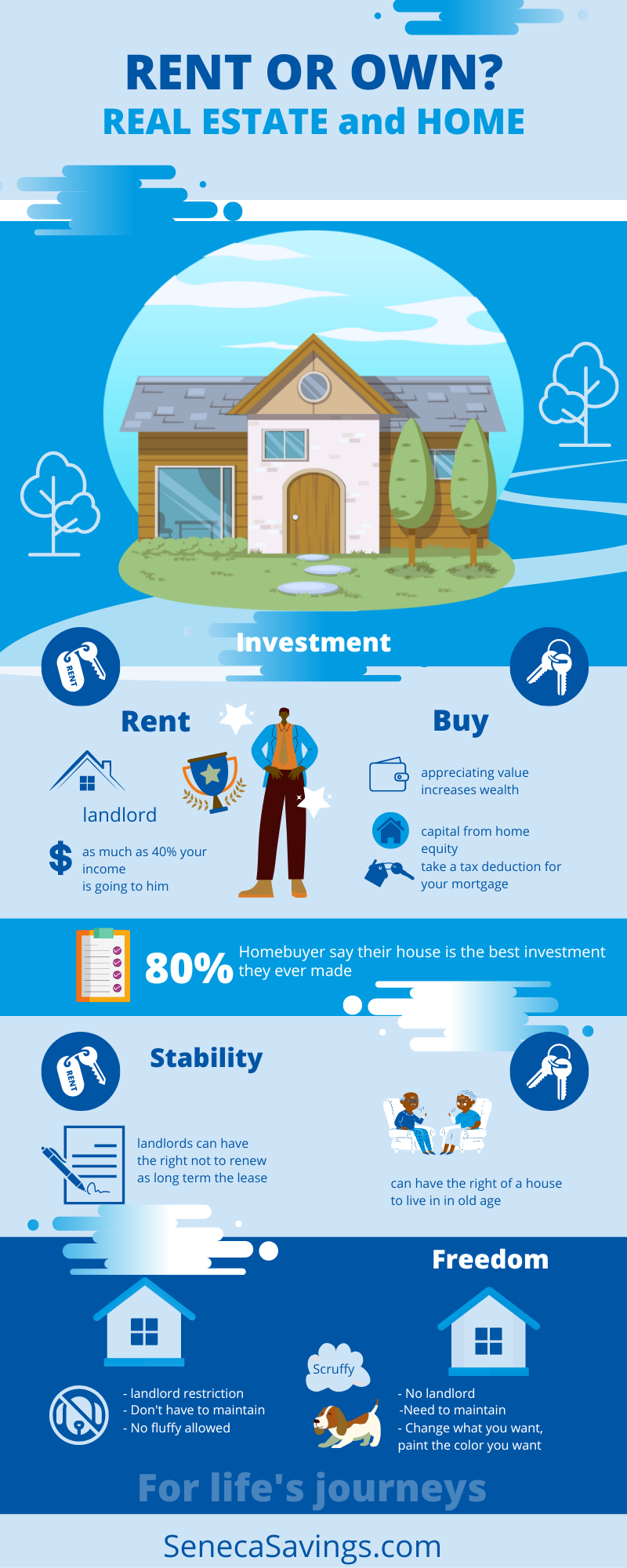 RENT OR OWN?
REAL ESTATE and HOME

Investment

RENT

Rent

landlord

as much as 40% your income is going to him

Buy

appreciating value increases wealth

capital from home equity

take a tax deduction for your mortgage

80% Homebuyer say their house is the best investment they ever made

RENT

Stability

landlords can have the right not to renew as long term the lease

can have the right of a house to live in in old age

Freedom

- landlord restriction
- Don't have to maintain
- No fluffy allowed

Scruffy

- No landlord
-Need to maintain
- Change what you want, paint the color you want

For life's journeys

SenecaSavings.com